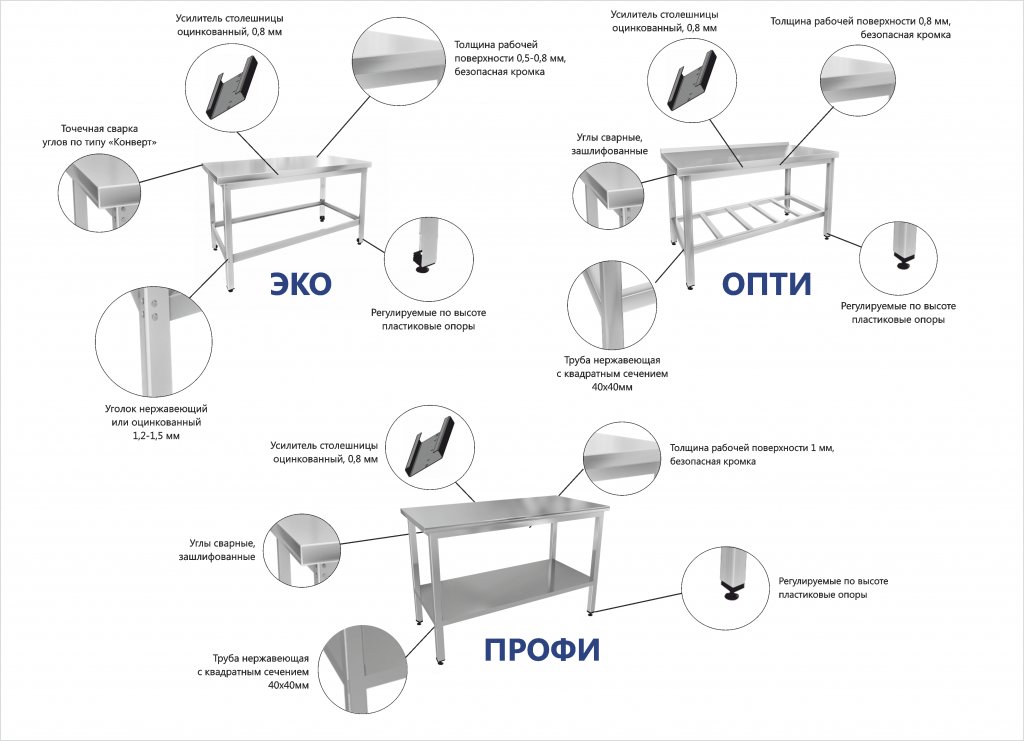 Усилитель столешницы оцинкованный, 0,8 мм

Толщина рабочей поверхности 0,5-0,8 мм, безопасная кромка

Точечная сварка углов по типу «Конверт»

ЭКО

Регулируемые по высоте пластиковые опоры

Уголок нержавеющий или оцинкованный 1,2-1,5 мм

Усилитель столешницы оцинкованный, 0,8 мм

Толщина рабочей поверхности 0,8 мм, безопасная кромка

Углы сварные, зашлифованные

ОПТИ

Регулируемые по высоте пластиковые опоры

Труба нержавеющая с квадратным сечением 40х40мм

Усилитель столешницы оцинкованный, 0,8 мм

Толщина рабочей поверхности 1 мм, безопасная кромка

Углы сварные, зашлифованные

Регулируемые по высоте пластиковые опоры

ПРОФИ

Труба нержавеющая с квадратным сечением 40х40мм